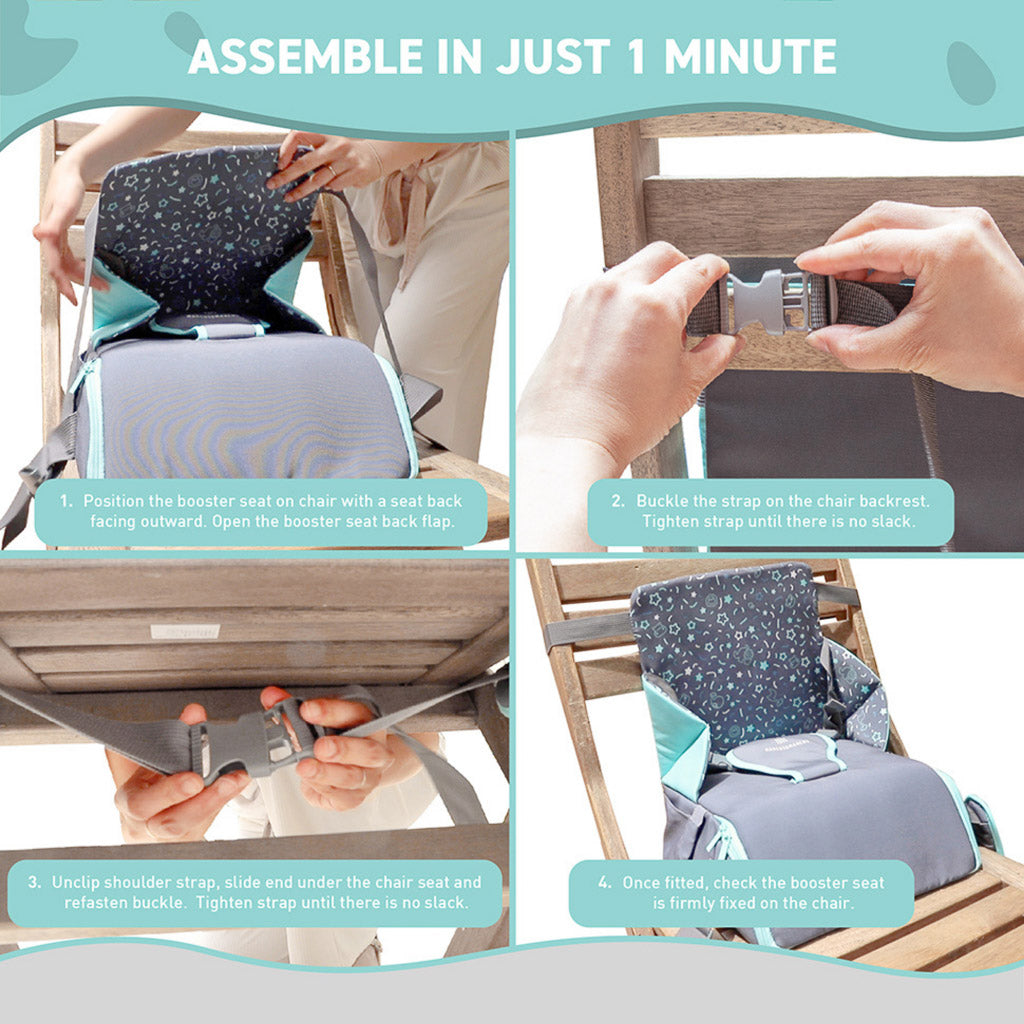 ASSEMBLE IN JUST 1 MINUTE

1. Position the booster seat on chair with a seat back facing outward. Open the booster seat back flap.

2. Buckle the strap on the chair backrest. Tighten strap until there is no slack.

3. Unclip shoulder strap, slide end under the chair seat and refasten buckle. Tighten strap until there is no slack.

4. Once fitted, check the booster seat is firmly fixed on the chair.