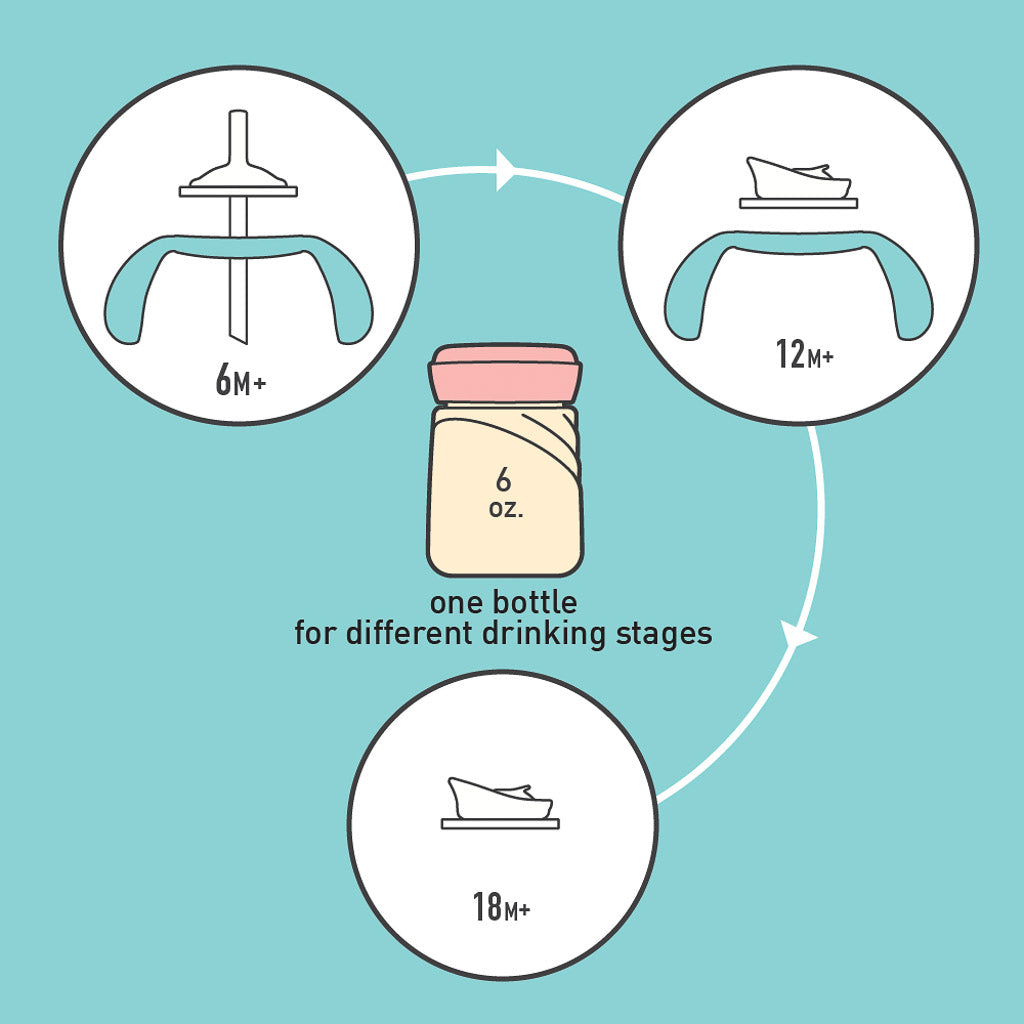 6M+

12M+

6
oz.

one bottle
for different drinking stages

18M+