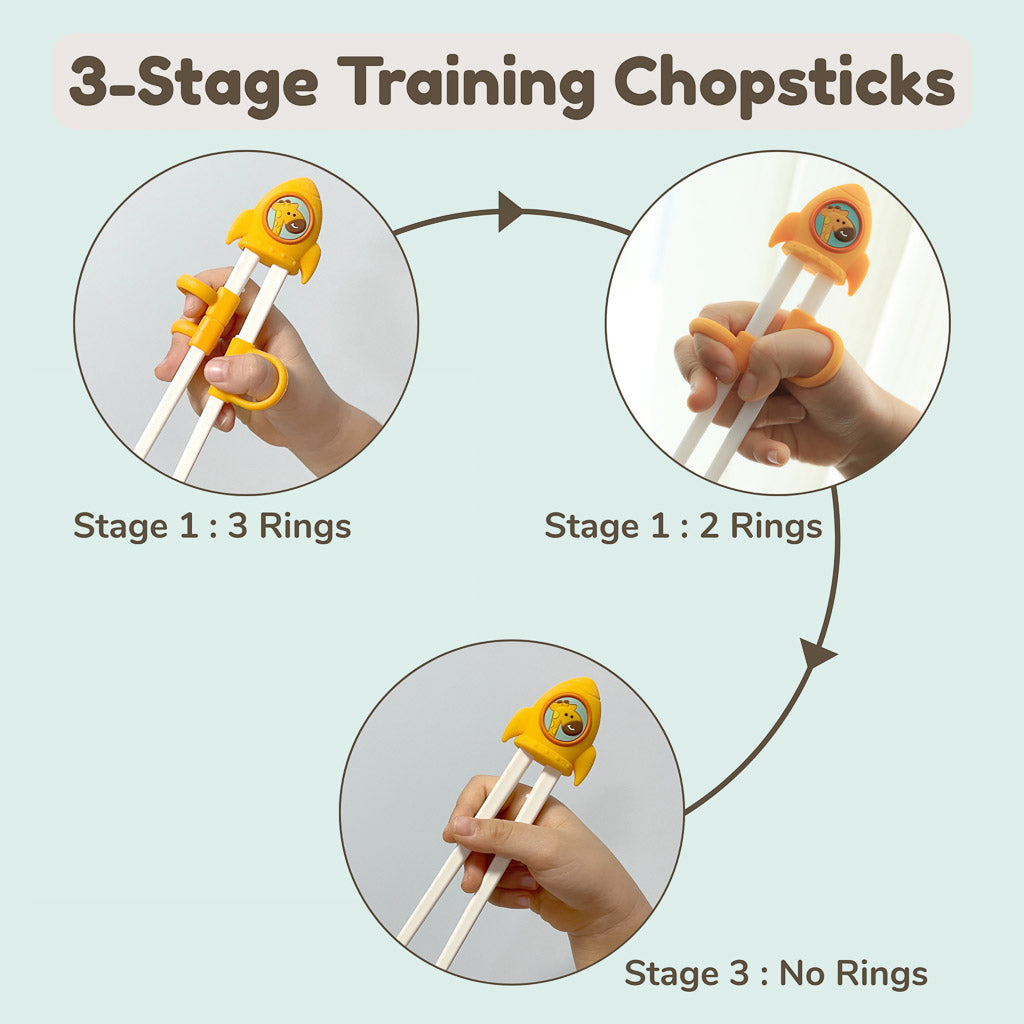 3-Stage Training Chopsticks

Stage 1 : 3 Rings

Stage 1 : 2 Rings

Stage 3 : No Rings